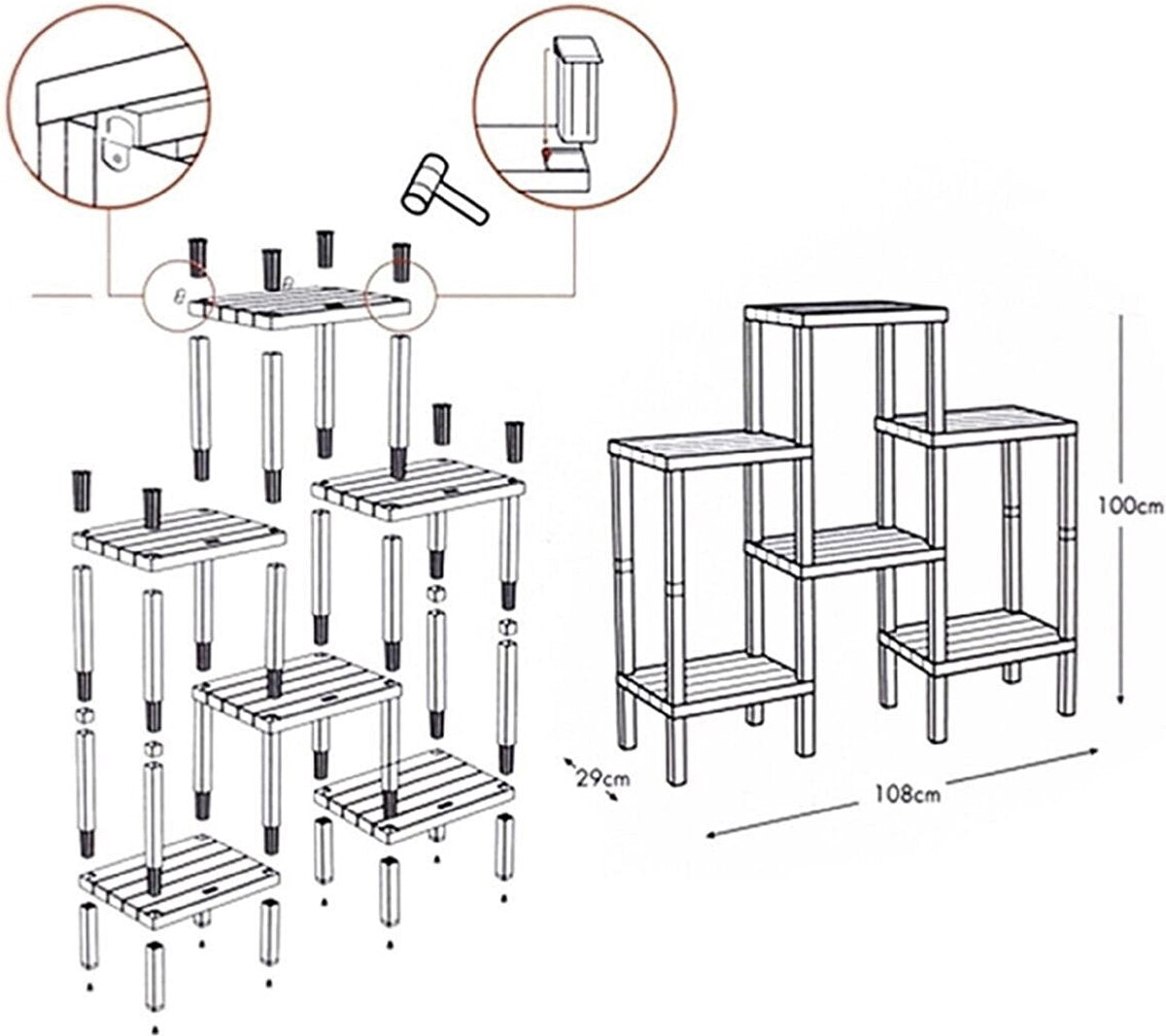 100cm

29cm

108cm