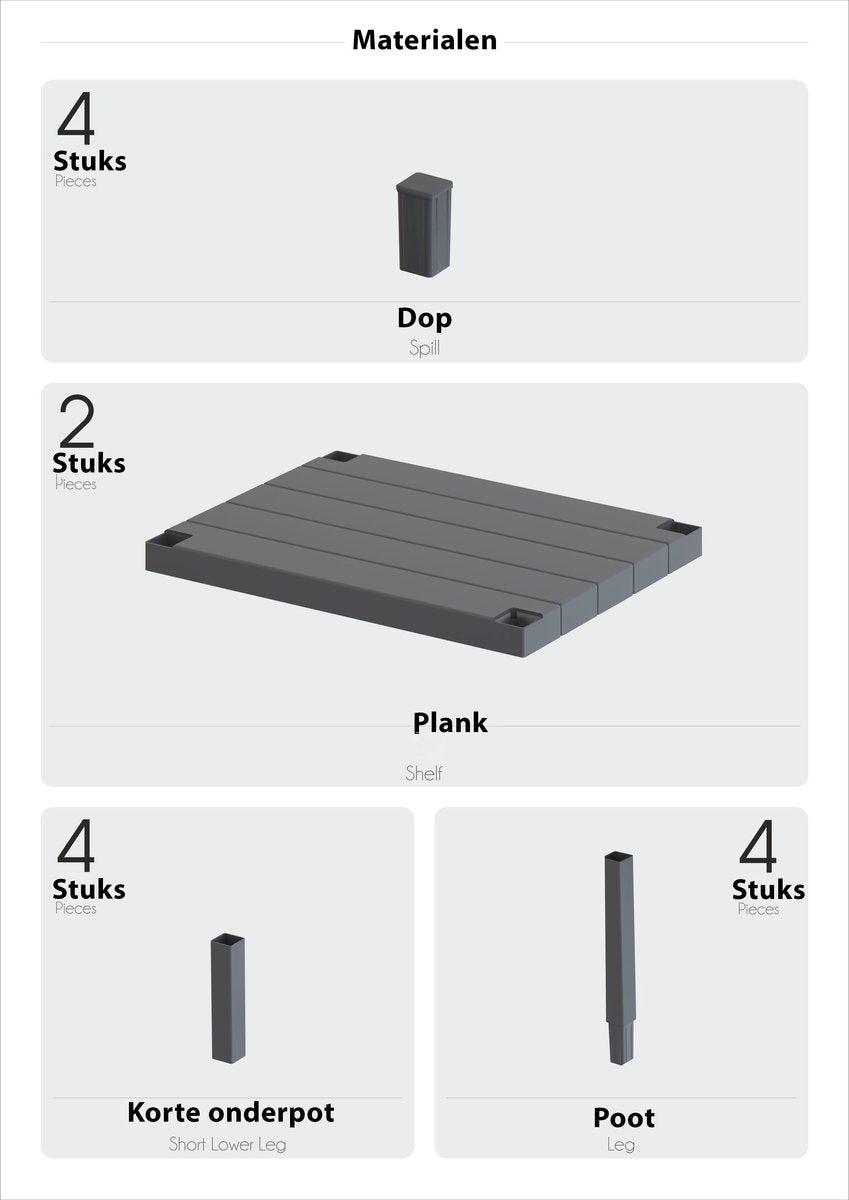 Materialen

4
Stuks
Pieces

Dop
Spill

2
Stuks
Pieces

Plank
Shelf

4
Stuks
Pieces

Korte onderpot
Short Lower Leg

4
Stuks
Pieces

Poot
Leg