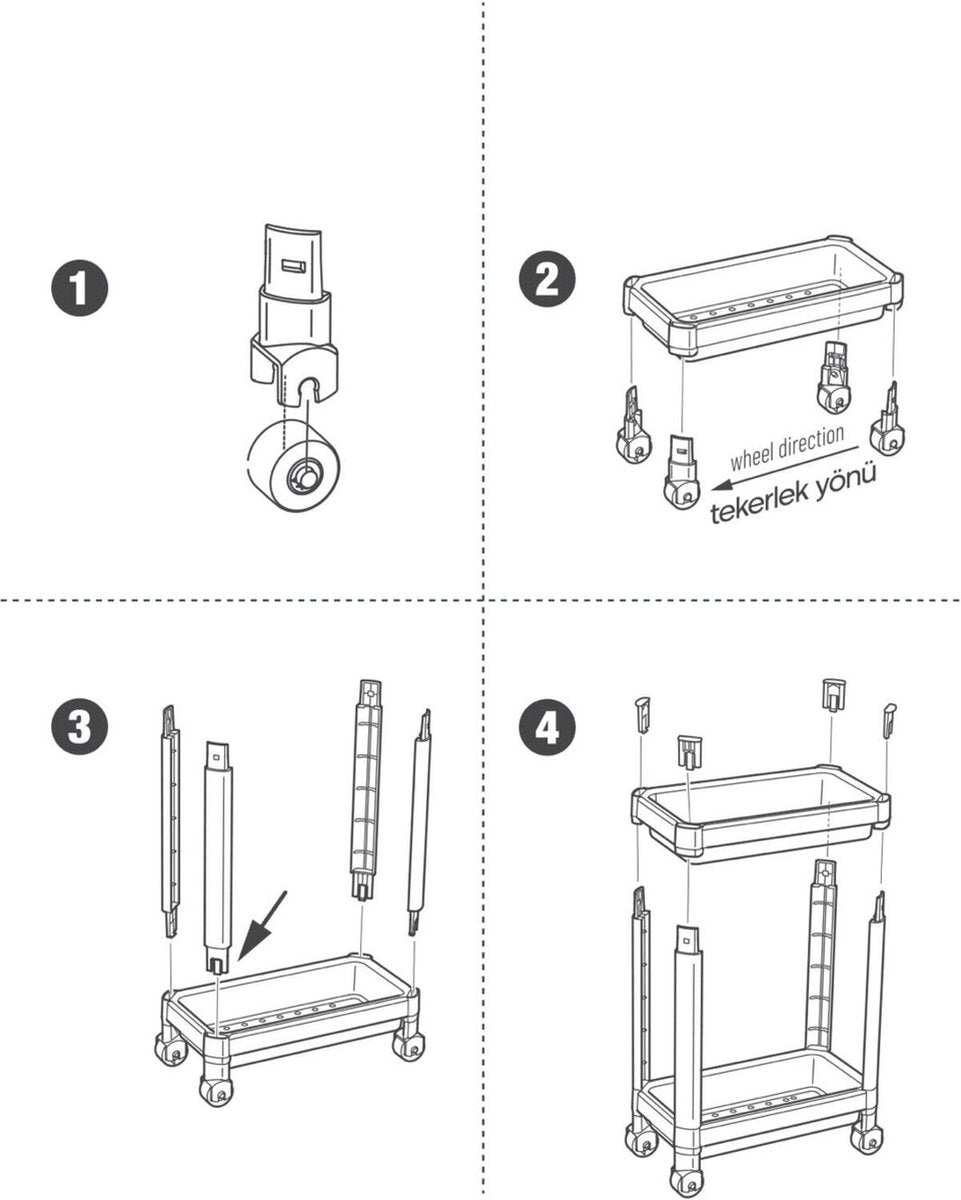 1

2

wheel direction
tekerlek yönü

3

4