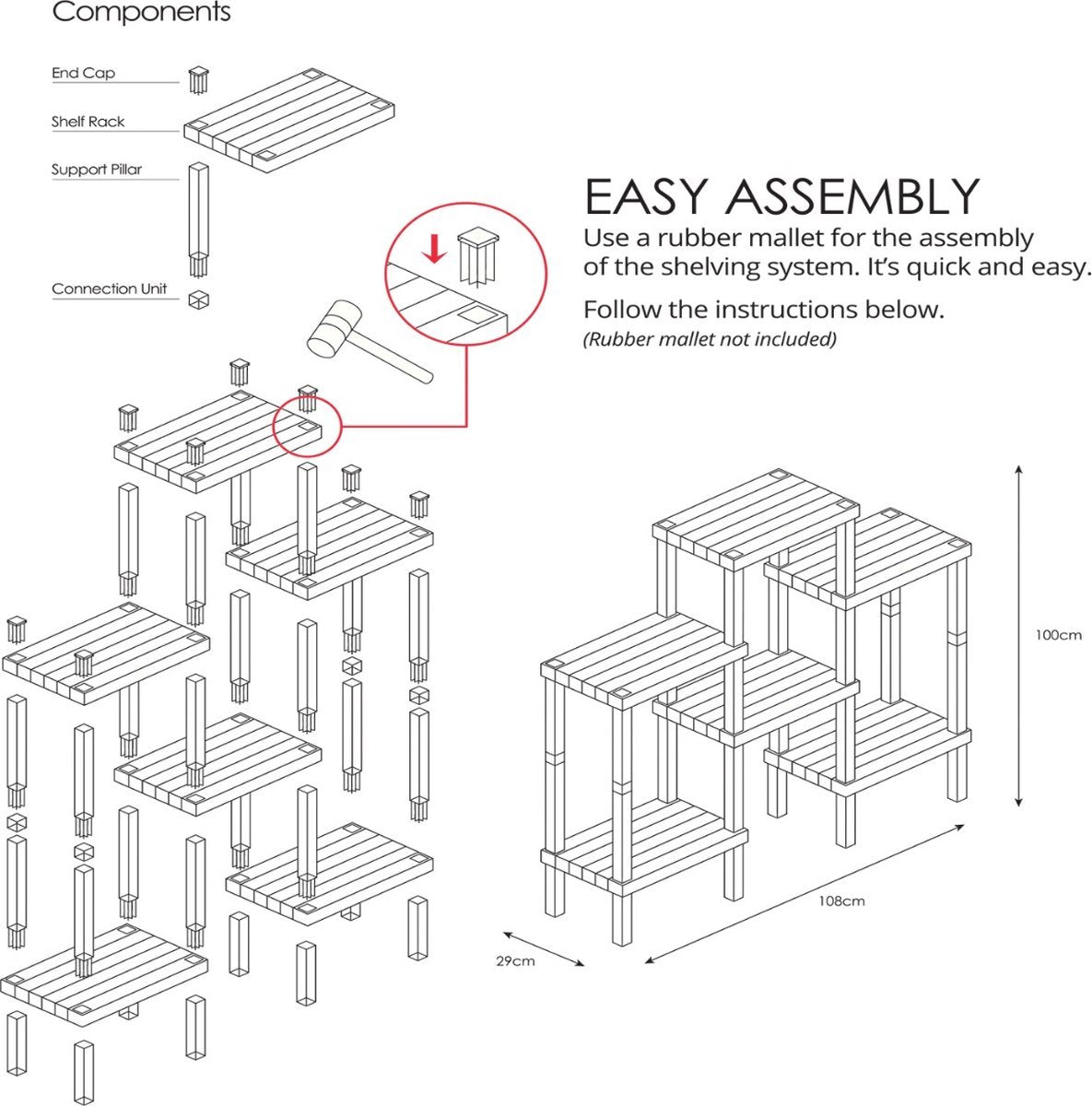 Components

End Cap

Shelf Rack

Support Pillar

Connection Unit

EASY ASSEMBLY
Use a rubber mallet for the assembly of the shelving system. It's quick and easy.

Follow the instructions below.
(Rubber mallet not included)

100cm

108cm

29cm