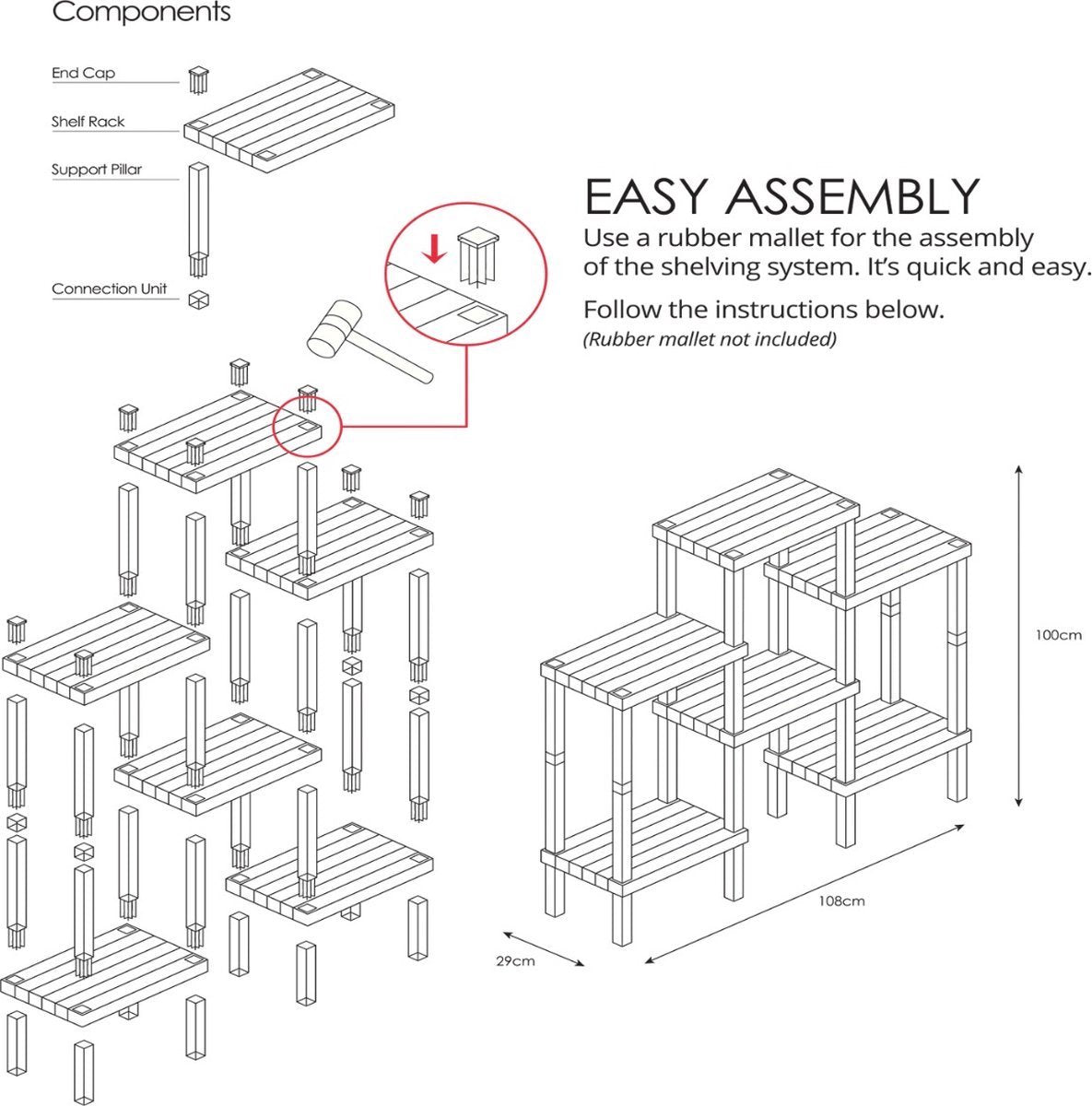 Components

End Cap

Shelf Rack

Support Pillar

Connection Unit

EASY ASSEMBLY

Use a rubber mallet for the assembly of the shelving system. It's quick and easy.

Follow the instructions below.

(Rubber mallet not included)

100cm

108cm

29cm